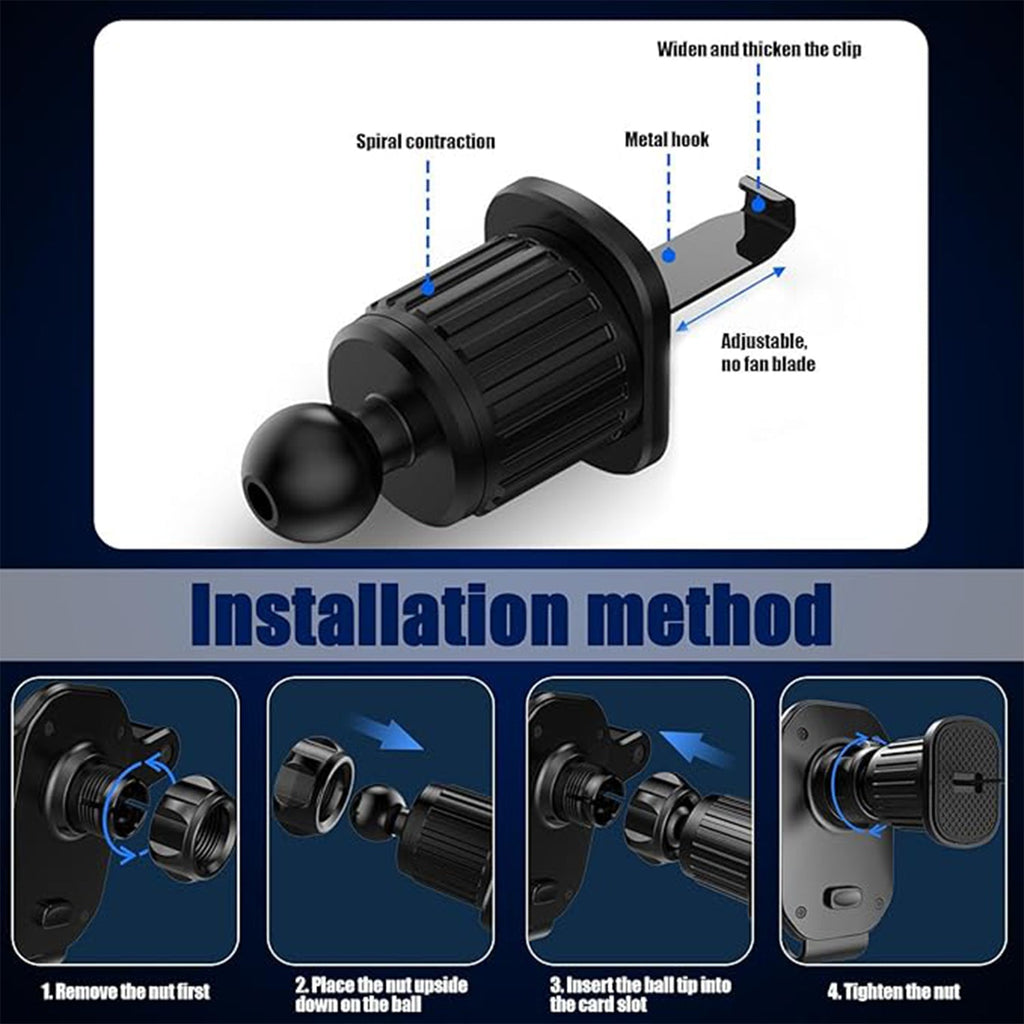 Widen and thicken the clip

Spiral contraction

Metal hook

Adjustable, no fan blade

Installation method

1. Remove the nut first

2. Place the nut upside down on the ball

3. Insert the ball tip into the card slot

4. Tighten the nut