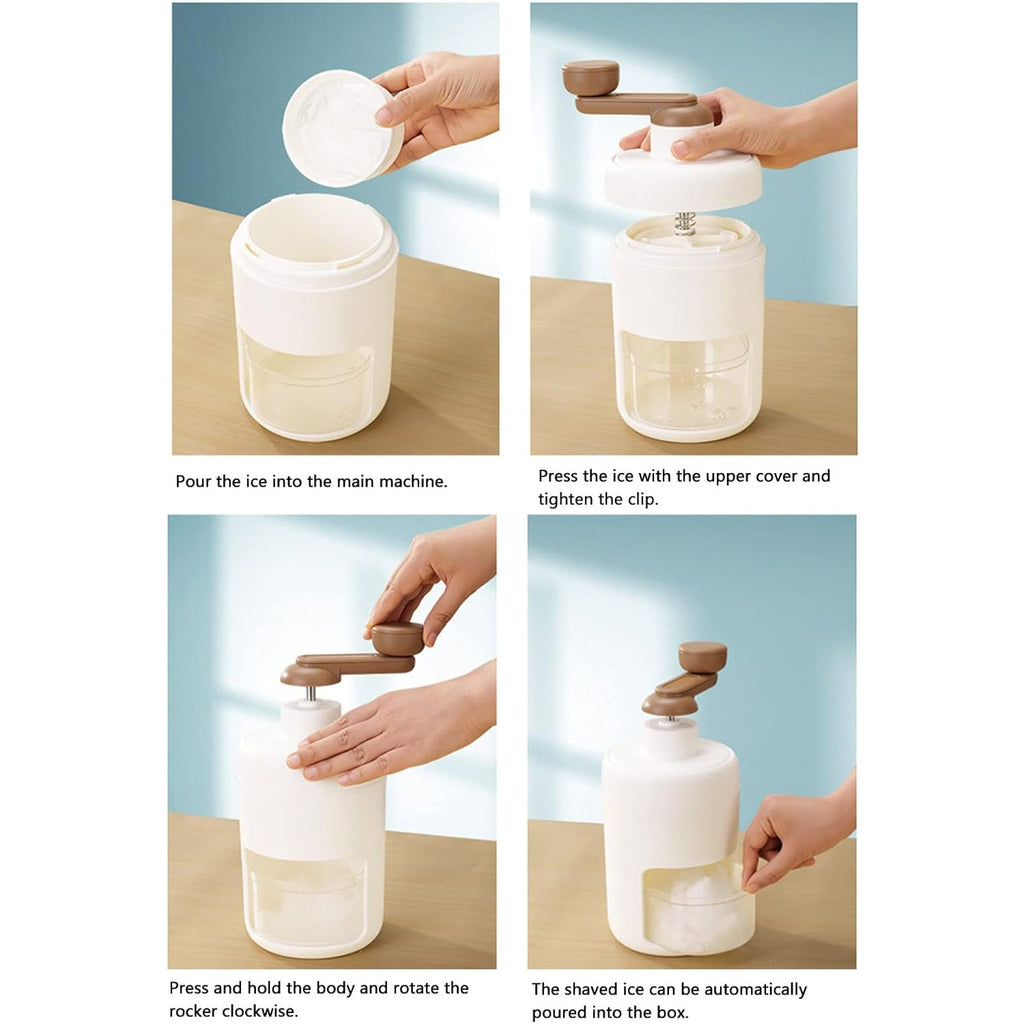 Pour the ice into the main machine.

Press the ice with the upper cover and tighten the clip.

Press and hold the body and rotate the rocker clockwise.

The shaved ice can be automatically poured into the box.