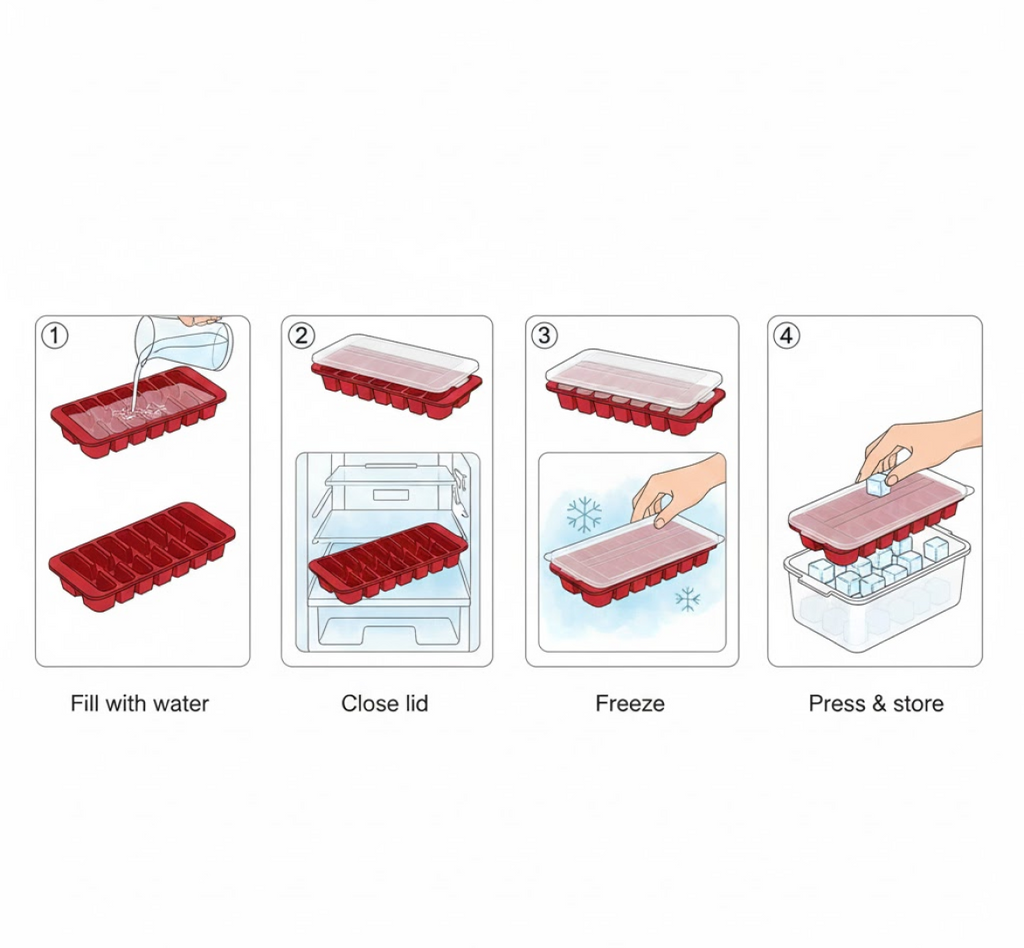 1
Fill with water

2
Close lid

3
Freeze

4
Press & store